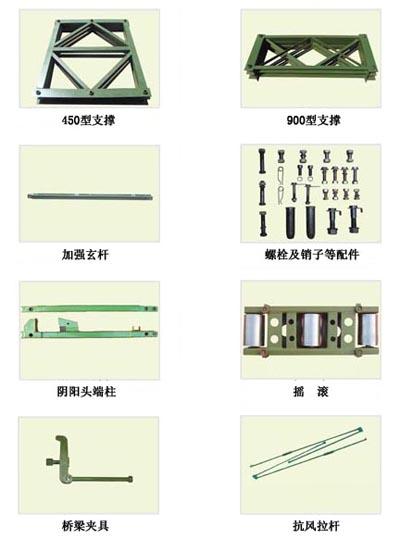 450型支撑

900型支撑

加强玄杆

螺栓及销子等配件

阴阳头端柱

摇　滚

桥梁夹具

抗风拉杆