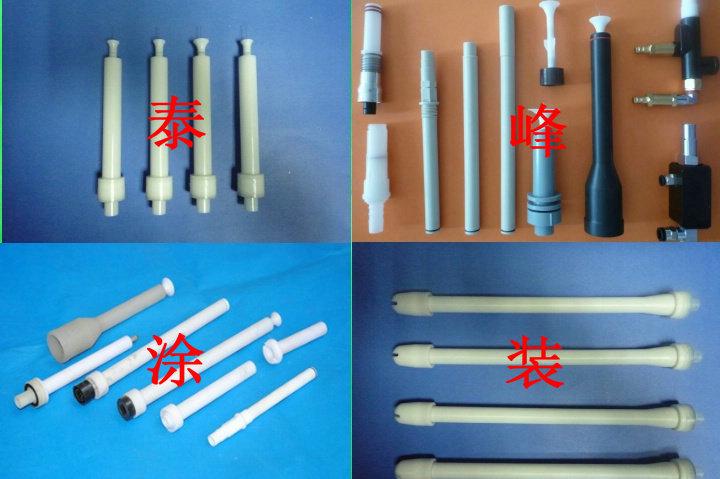 泰

峰

涂

装