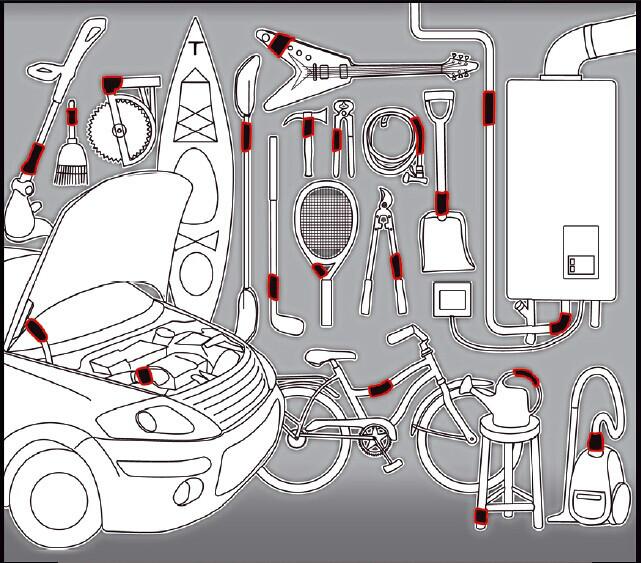 T